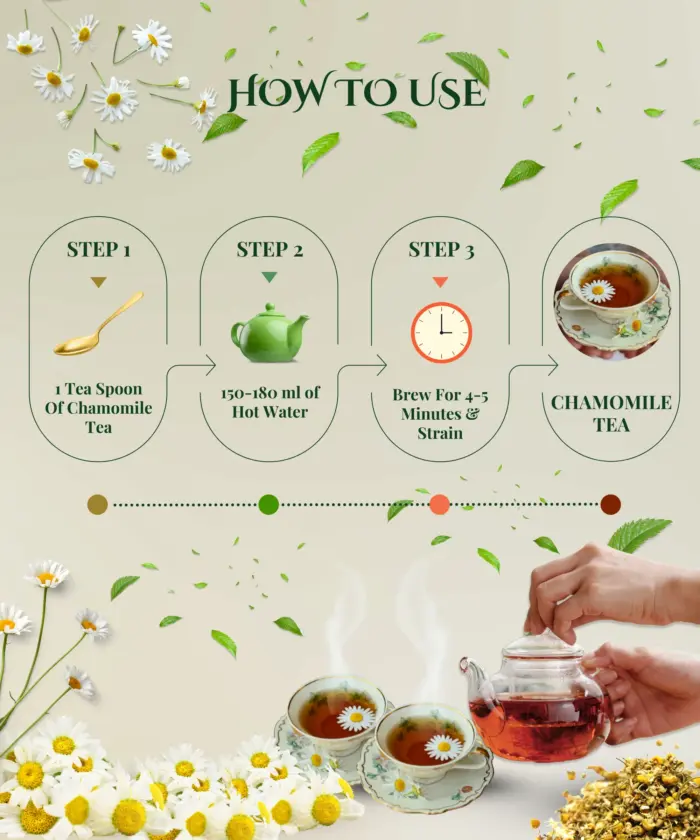 HOW TO USE

STEP 1

1 Tea Spoon Of Chamomile Tea

STEP 2

150-180 ml of Hot Water

STEP 3

Brew For 4-5 Minutes & Strain

CHAMOMILE TEA