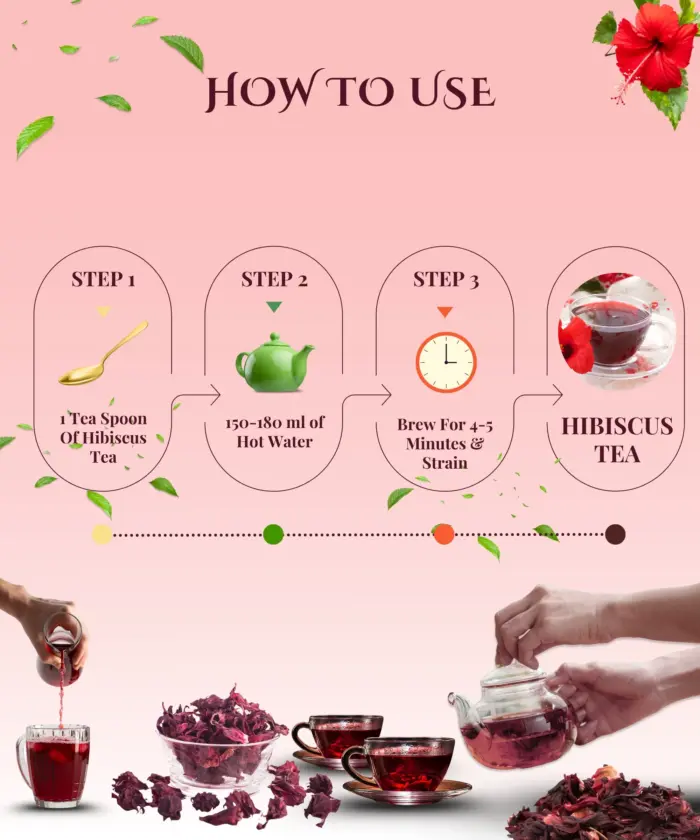 HOW TO USE

STEP 1

1 Tea Spoon Of Hibiscus Tea

STEP 2

150-180 ml of Hot Water

STEP 3

Brew For 4-5 Minutes & Strain

HIBISCUS TEA