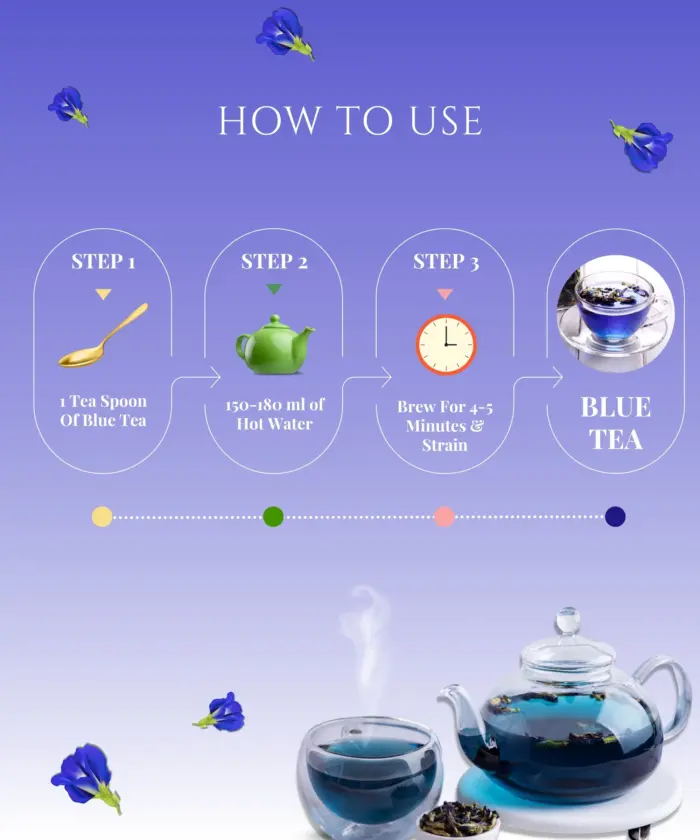 HOW TO USE

STEP 1

1 Tea Spoon Of Blue Tea

STEP 2

150-180 ml of Hot Water

STEP 3

Brew For 4-5 Minutes & Strain

BLUE TEA