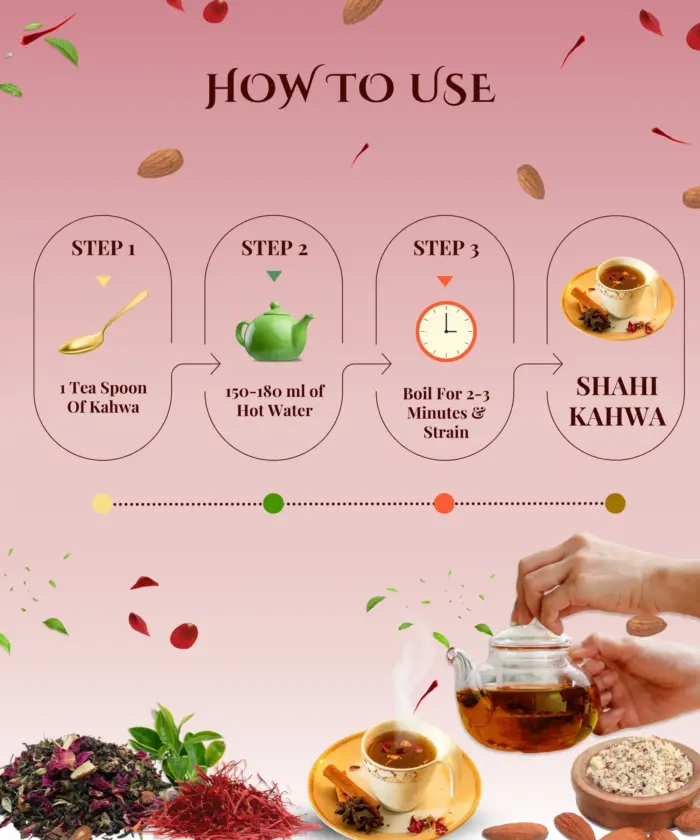 HOW TO USE

STEP 1

1 Tea Spoon Of Kahwa

STEP 2

150-180 ml of Hot Water

STEP 3

Boil For 2-3 Minutes & Strain

SHAHI KAHWA