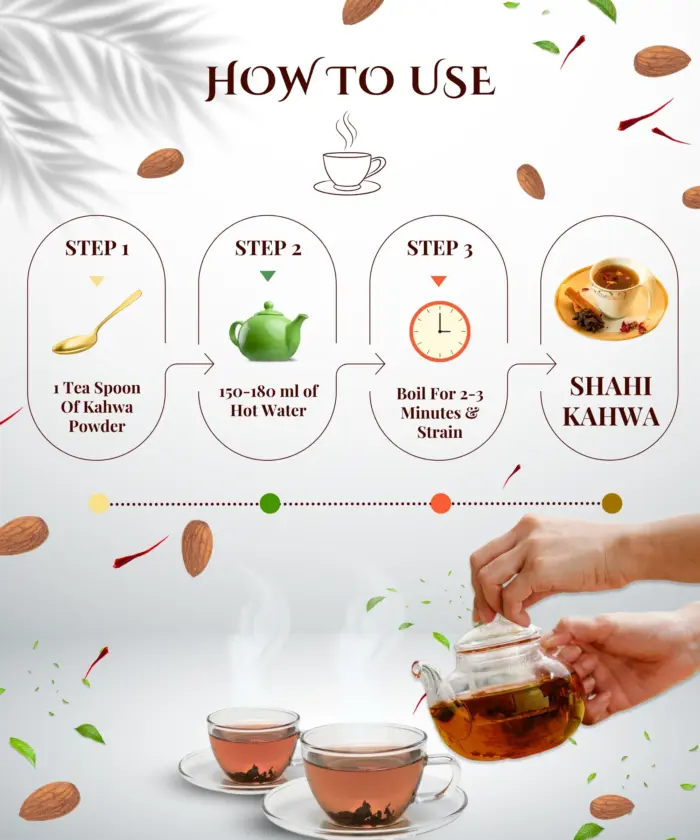 HOW TO USE

STEP 1

1 Tea Spoon Of Kahwa Powder

STEP 2

150-180 ml of Hot Water

STEP 3

Boil For 2-3 Minutes & Strain

SHAHI KAHWA